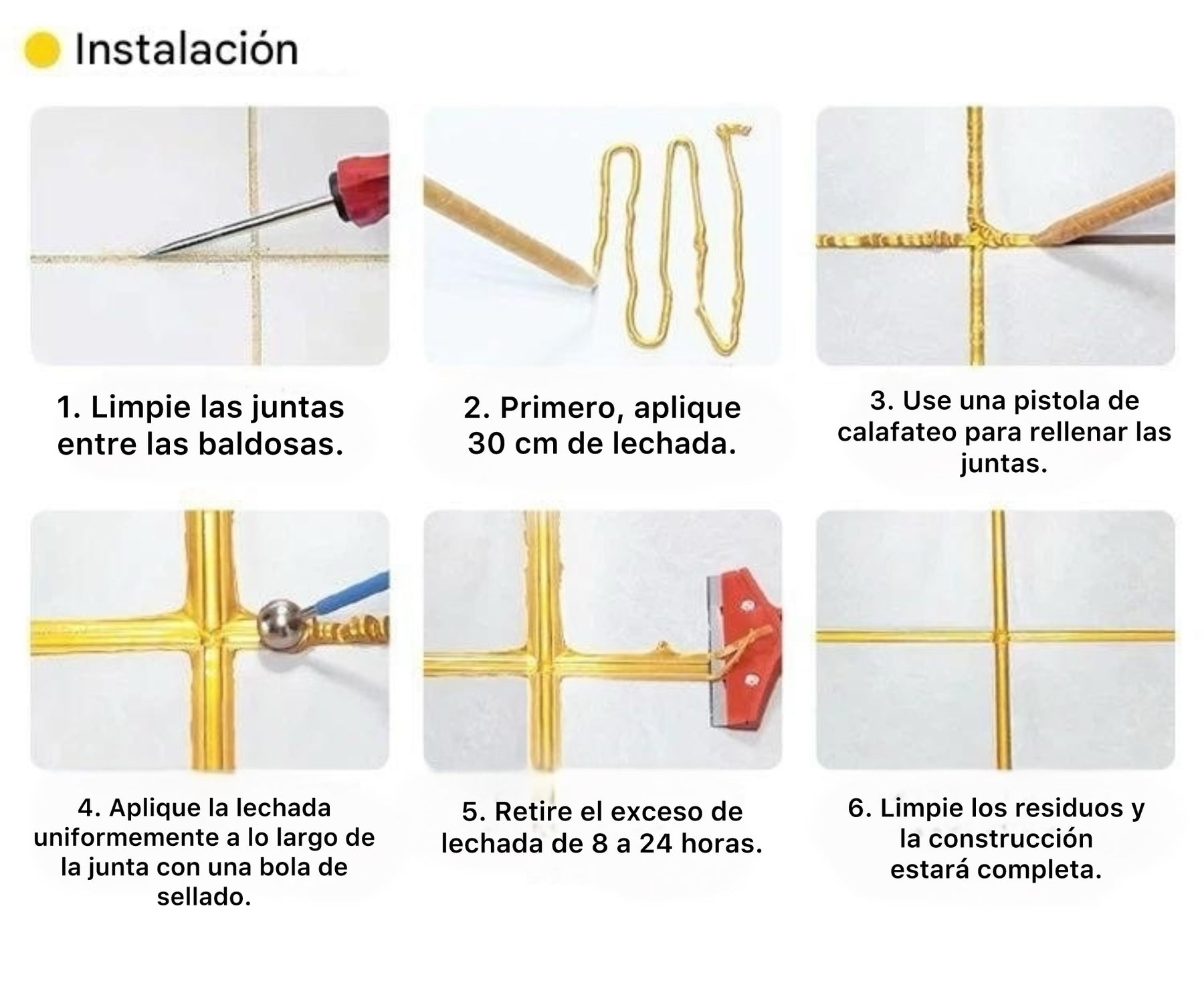 Instalación

1. Limpie las juntas entre las baldosas.

2. Primero, aplique 30 cm de lechada.

3. Use una pistola de calafateo para rellenar las juntas.

4. Aplique la lechada uniformemente a lo largo de la junta con una bola de sellado.

5. Retire el exceso de lechada de 8 a 24 horas.

6. Limpie los residuos y la construcción estará completa.